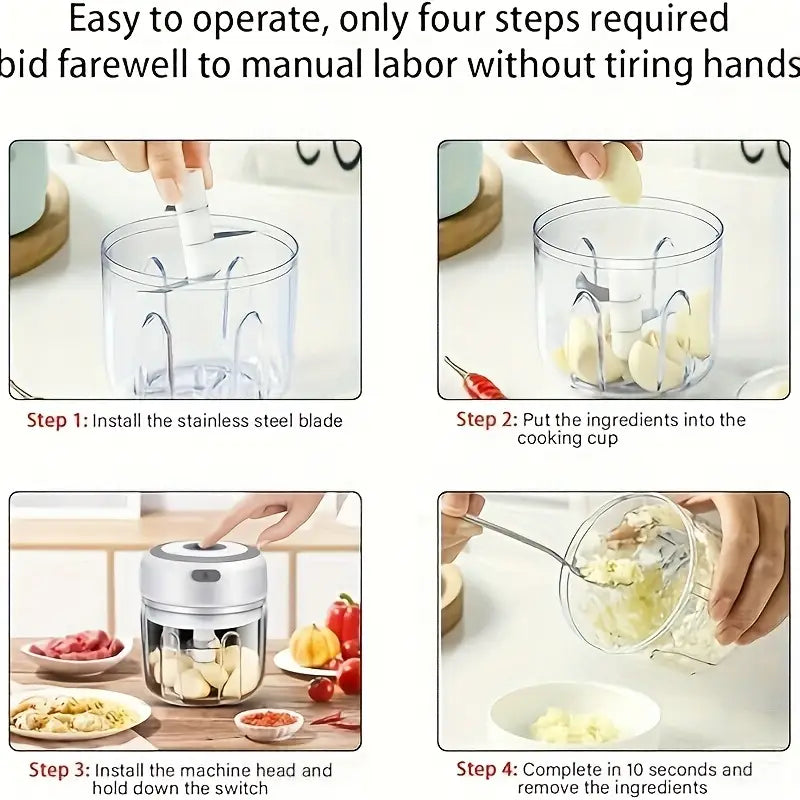 Easy to operate, only four steps required
bid farewell to manual labor without tiring hands

Step 1: Install the stainless steel blade

Step 2: Put the ingredients into the cooking cup

Step 3: Install the machine head and hold down the switch

Step 4: Complete in 10 seconds and remove the ingredients